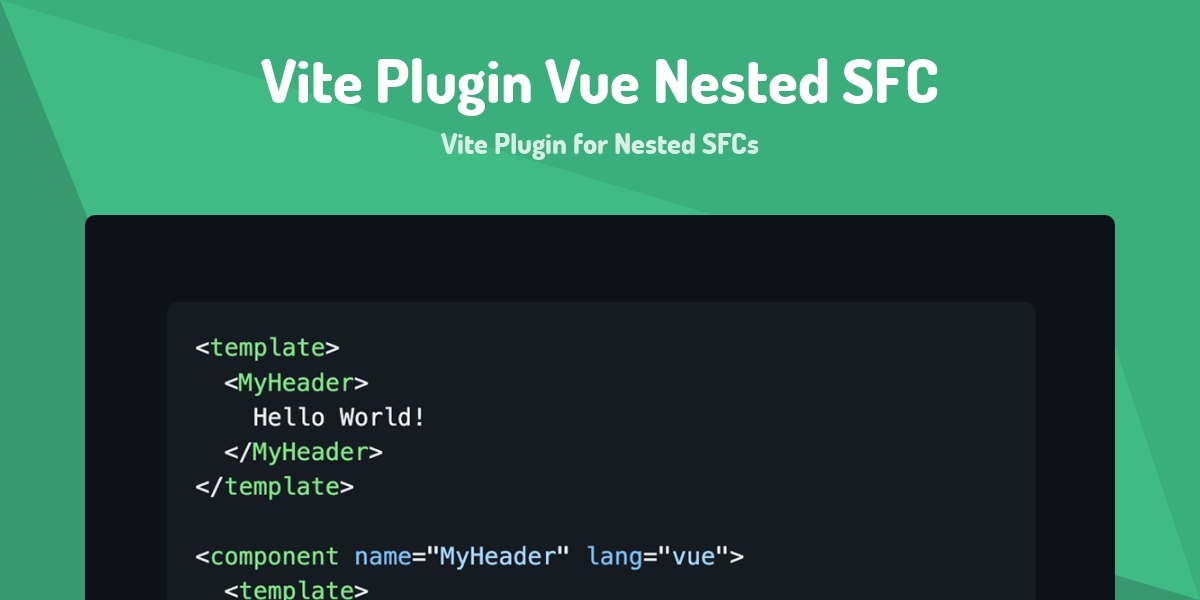 Vite Plugin Vue Nested SFC

Vite Plugin for Nested SFCs

<template>
  <MyHeader>
    Hello World!
  </MyHeader>
</template>

<component name="MyHeader" lang="vue">
  <template>